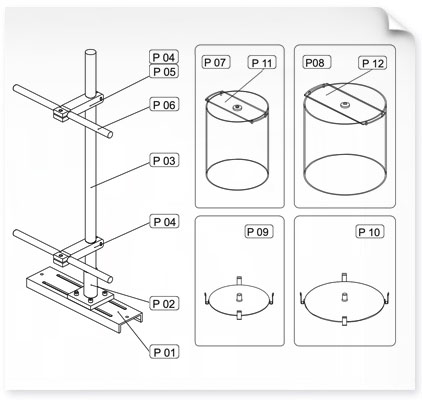 P 04
P 05
P 06
P 03
P 04
P 02
P 01

P 07
P 11

P08
P 12

P 09

P 10